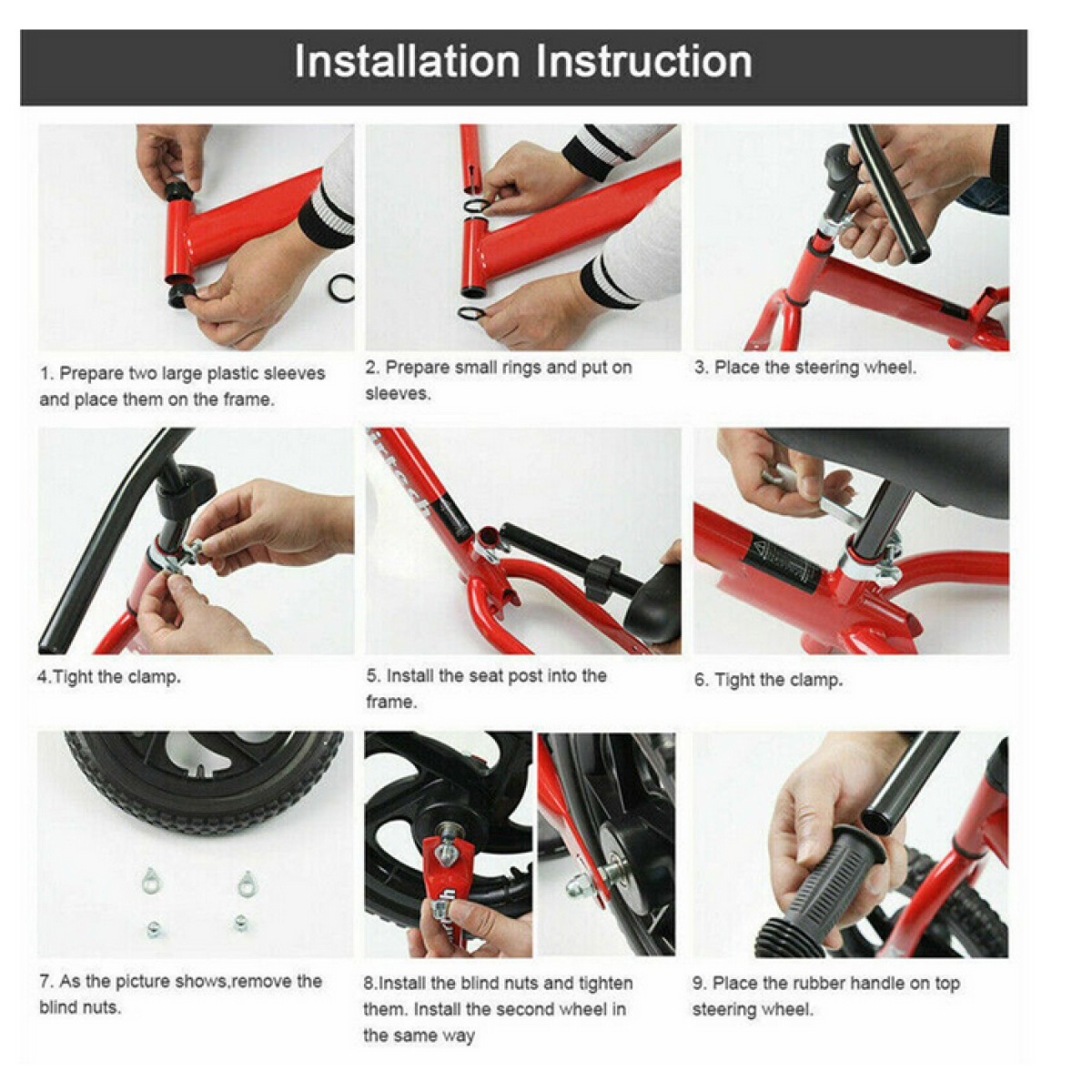 Installation Instruction

1. Prepare two large plastic sleeves and place them on the frame.

2. Prepare small rings and put on sleeves.

3. Place the steering wheel.

4.Tight the clamp.

5. Install the seat post into the frame.

6. Tight the clamp.

7. As the picture shows,remove the blind nuts.

8.Install the blind nuts and tighten them. Install the second wheel in the same way

9. Place the rubber handle on top steering wheel.