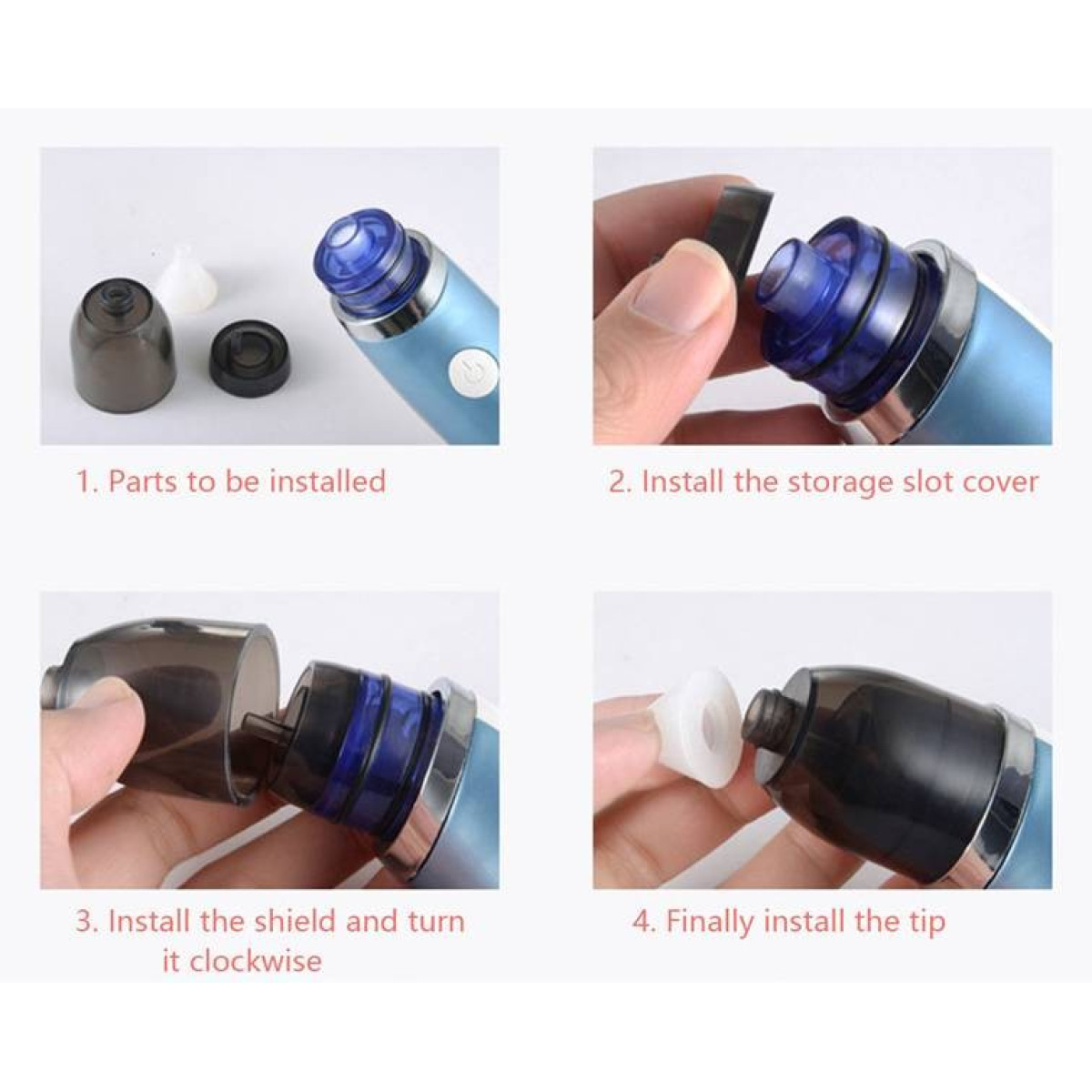 1. Parts to be installed

2. Install the storage slot cover

3. Install the shield and turn it clockwise

4. Finally install the tip