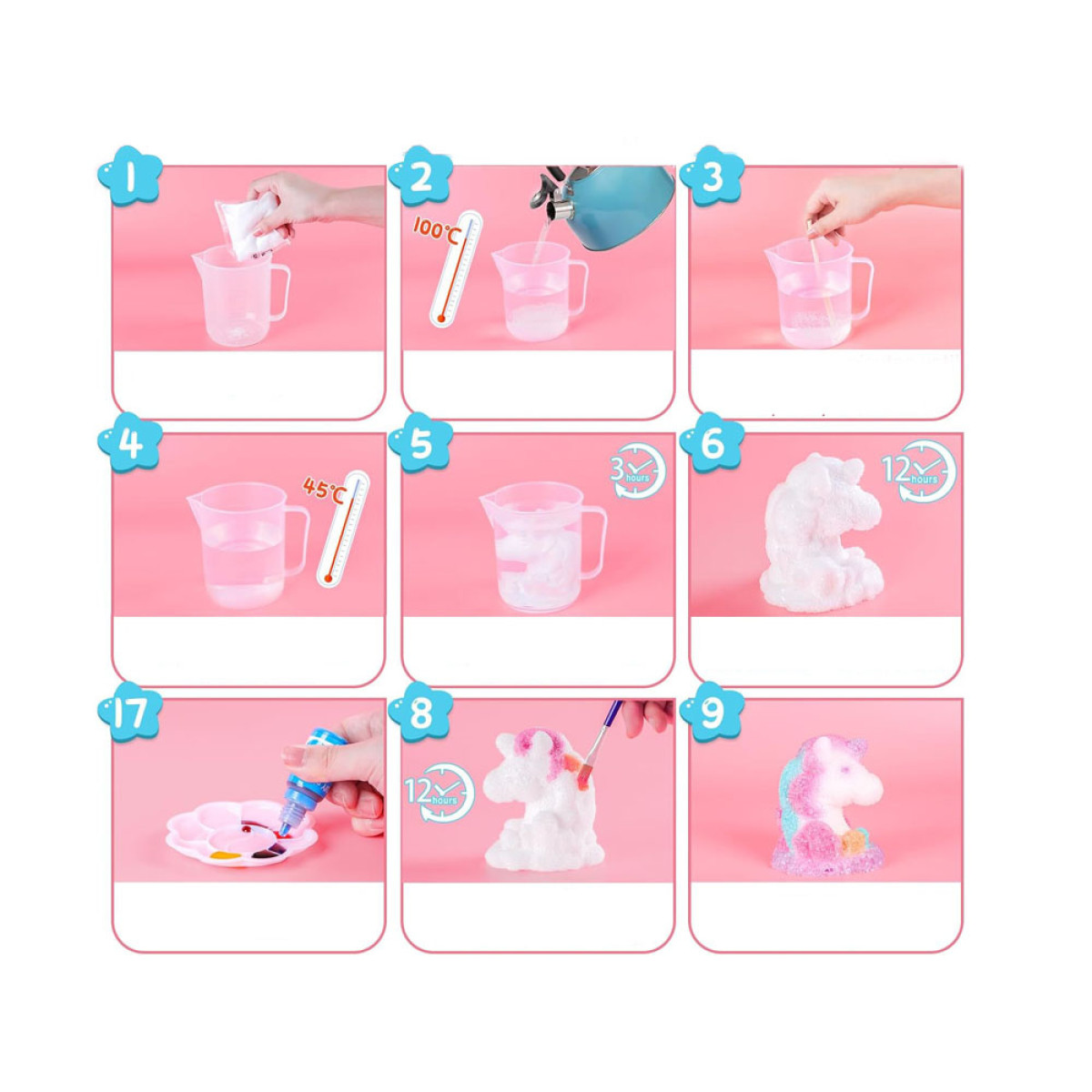 1

2

100°C

3

4

45°C

5

3 hours

6

12 hours

17

8

12 hours

9