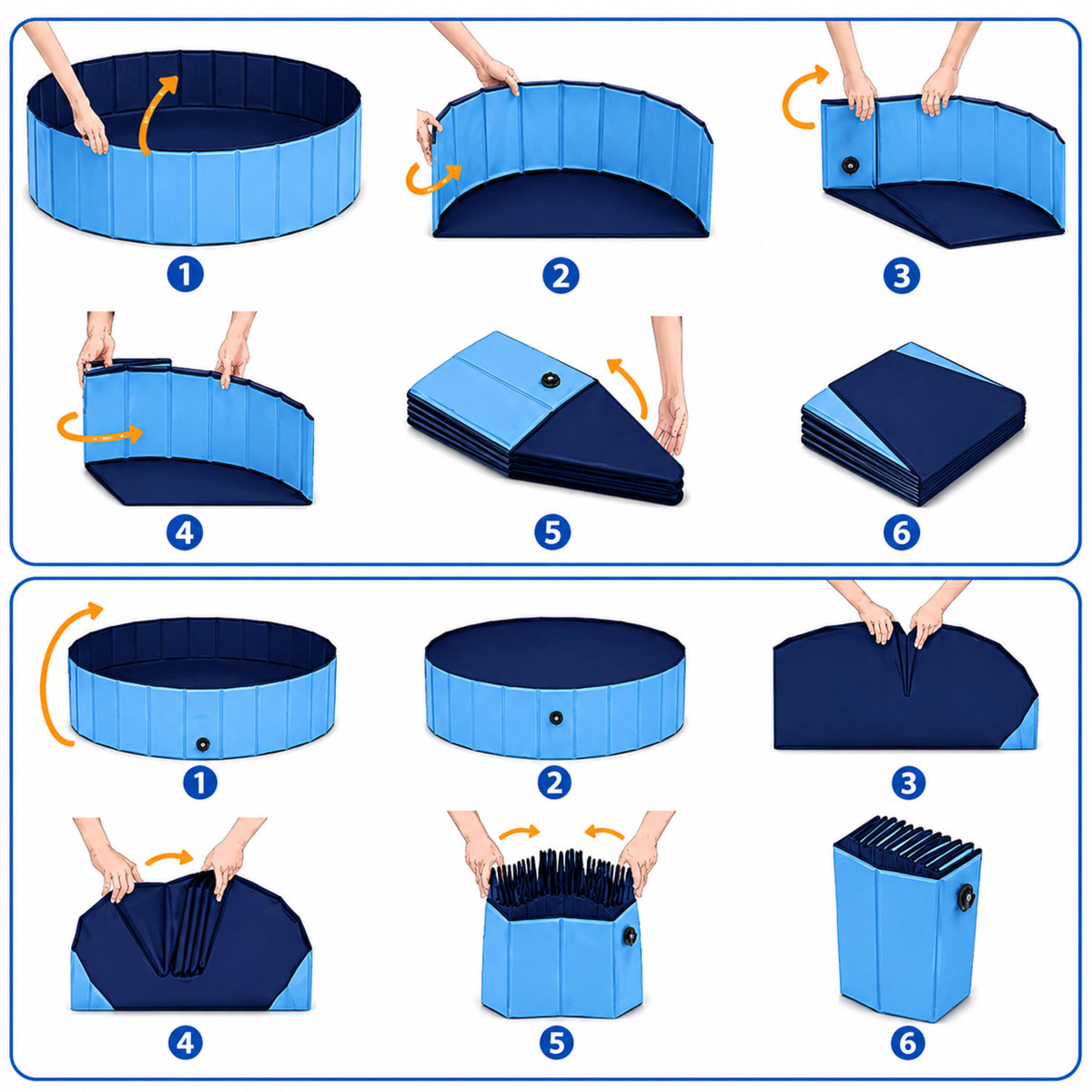 1
2
3
4
5
6

1
2
3
4
5
6