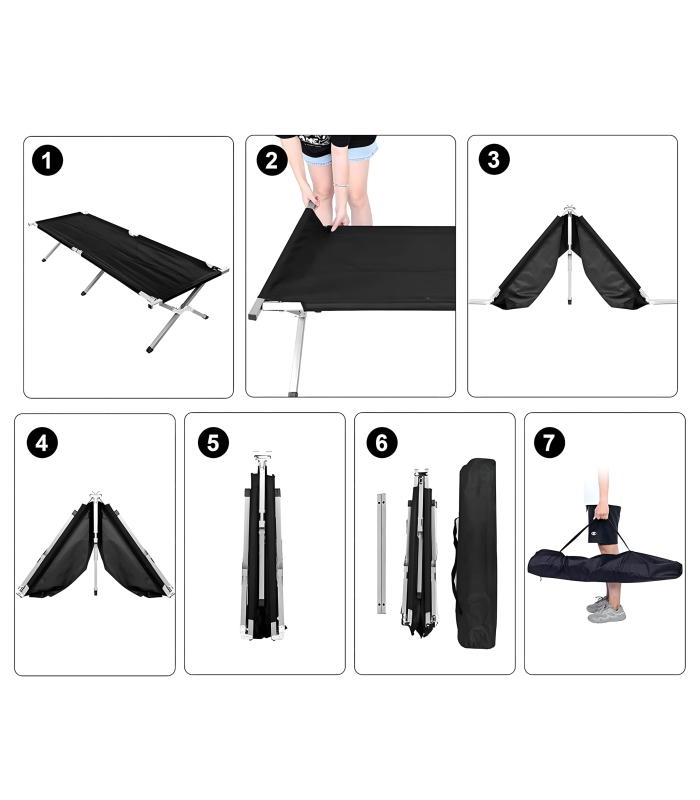 1

2

3

4

5

6

7