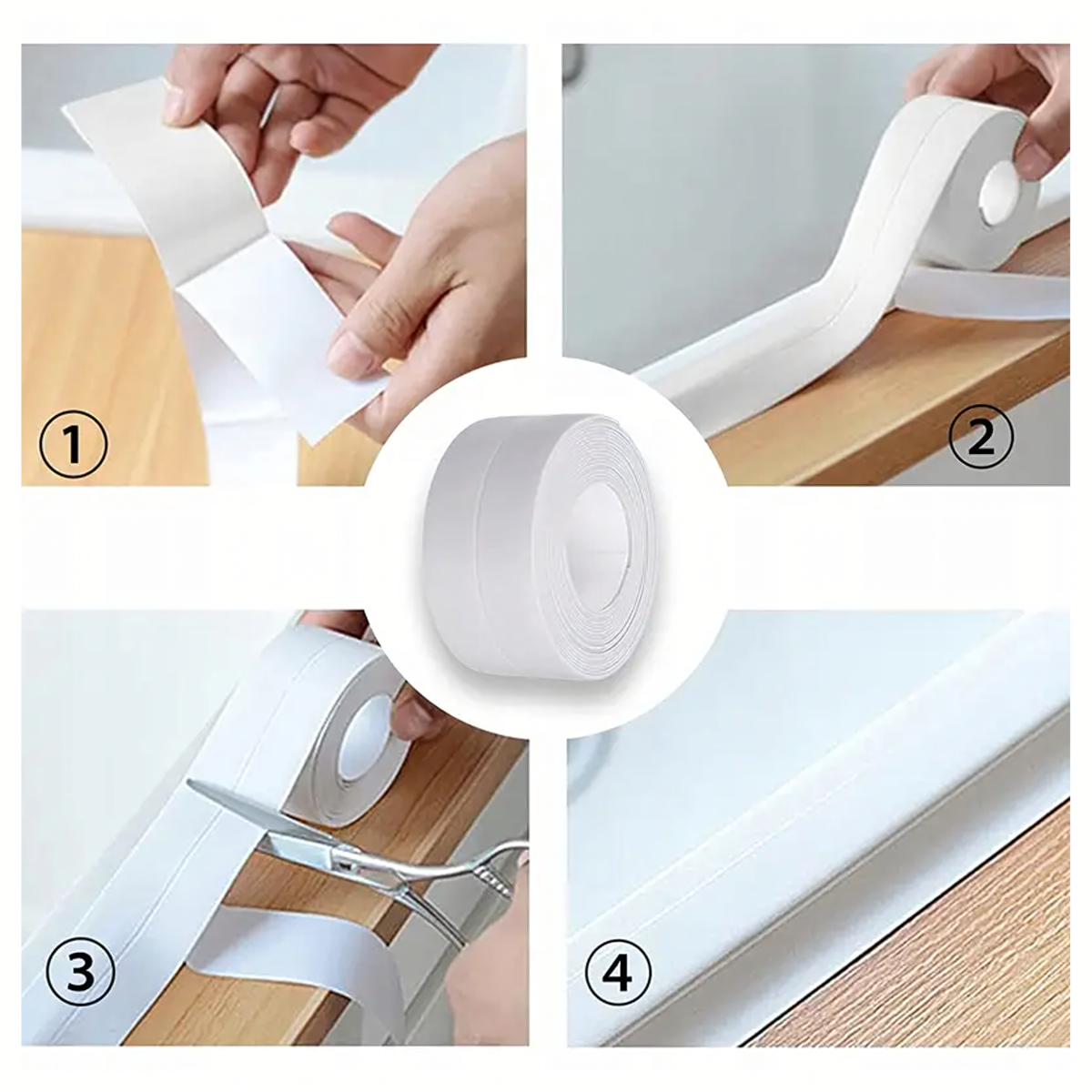 ①
②
③
④