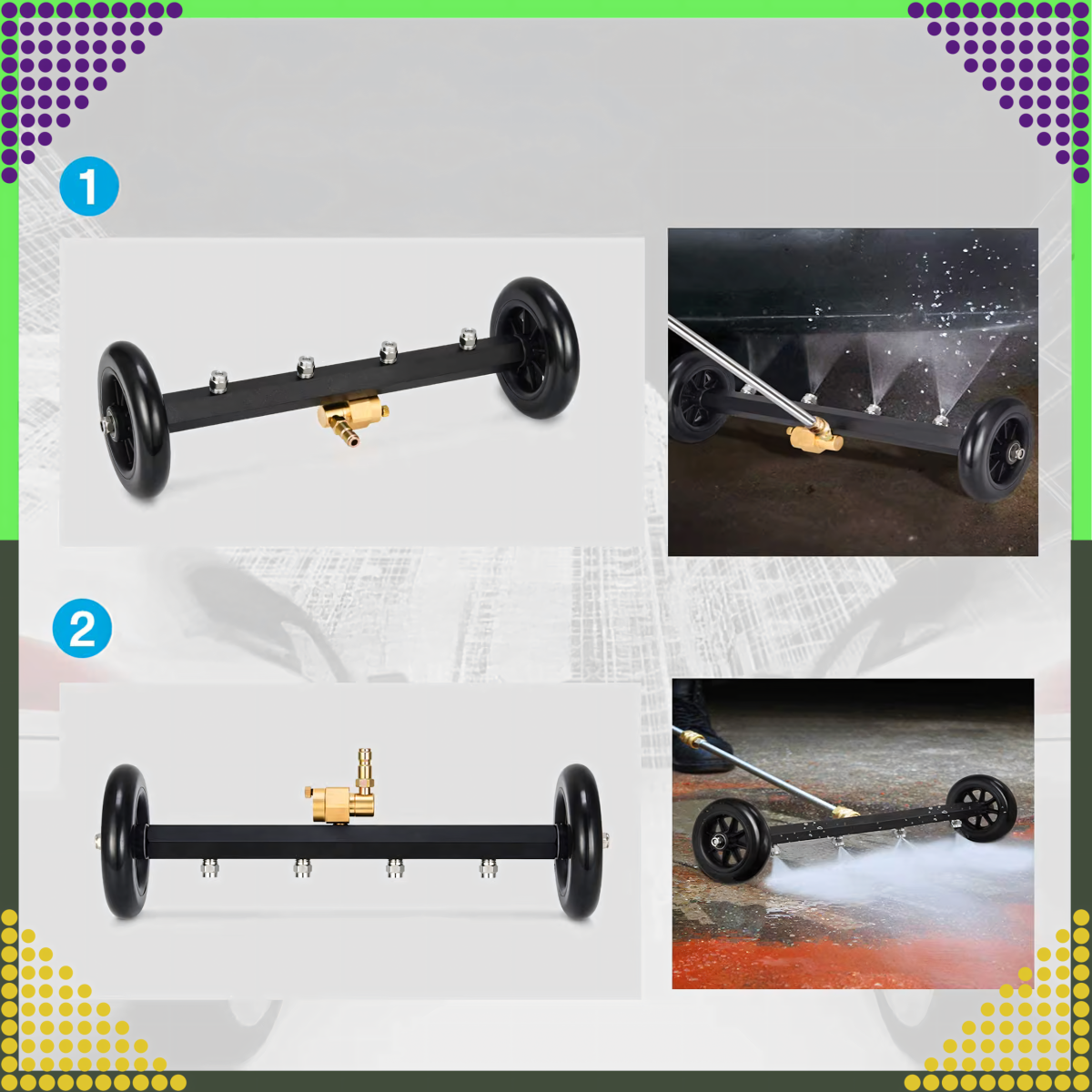 1

2