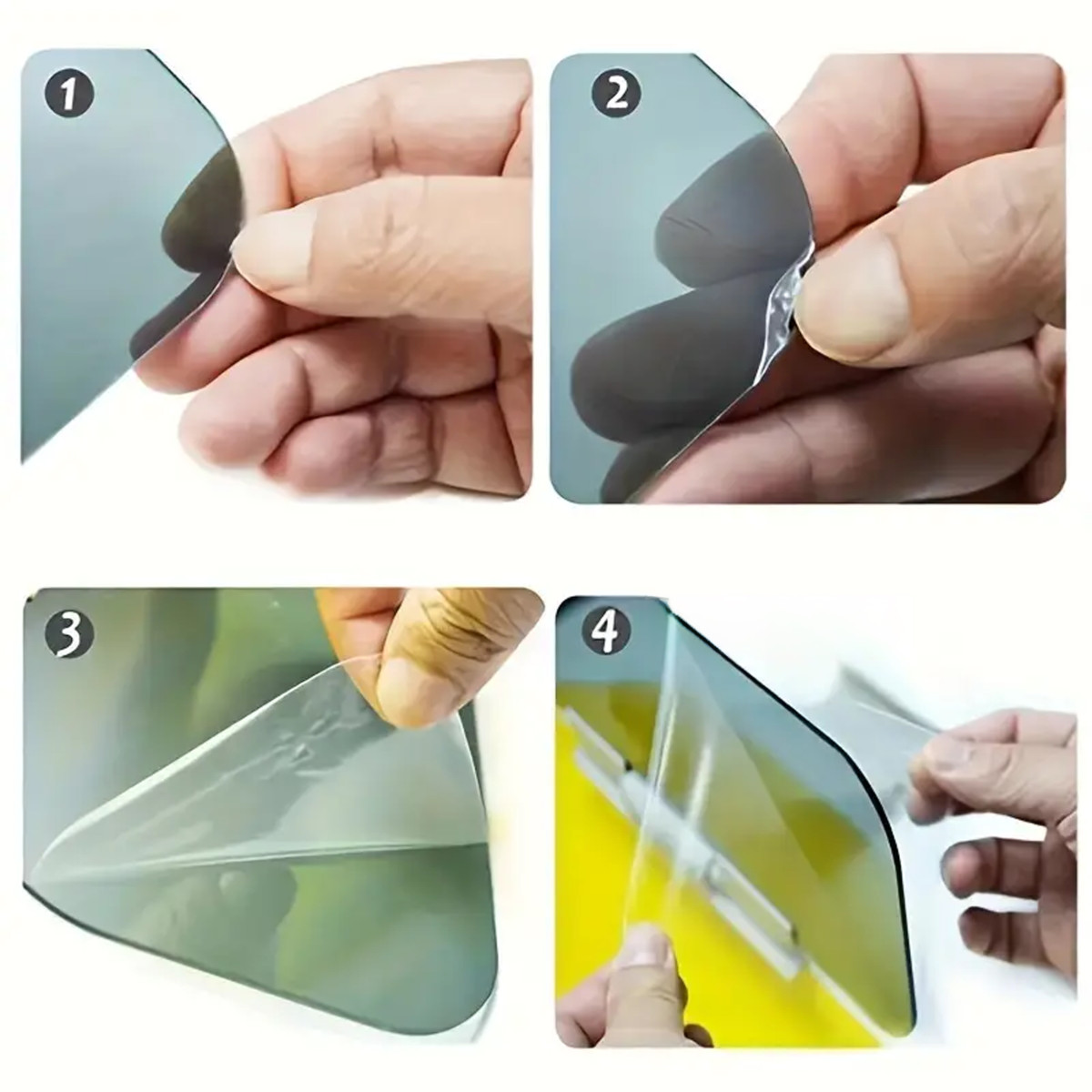 1

2

3

4