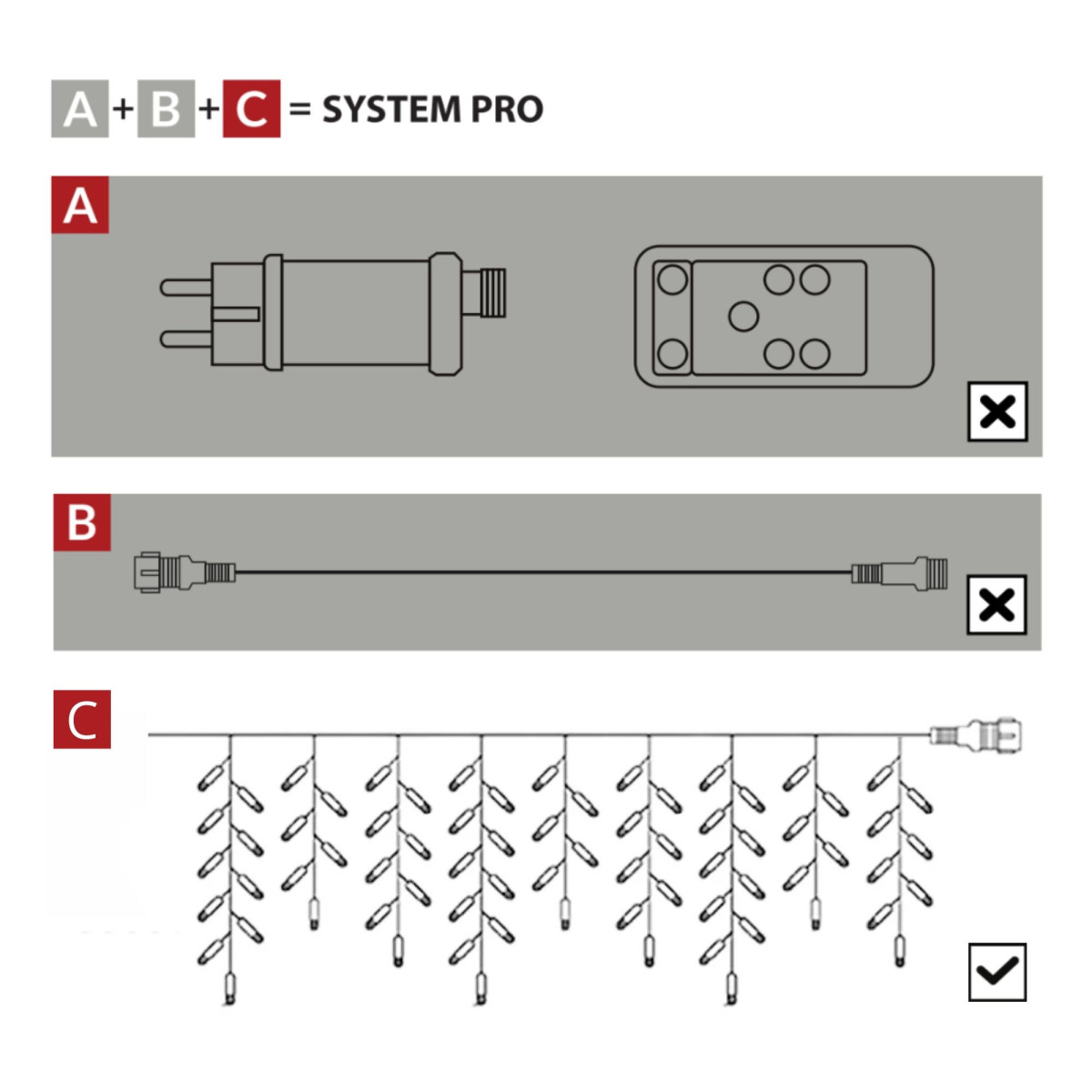 A + B + C = SYSTEM PRO

A

B

C