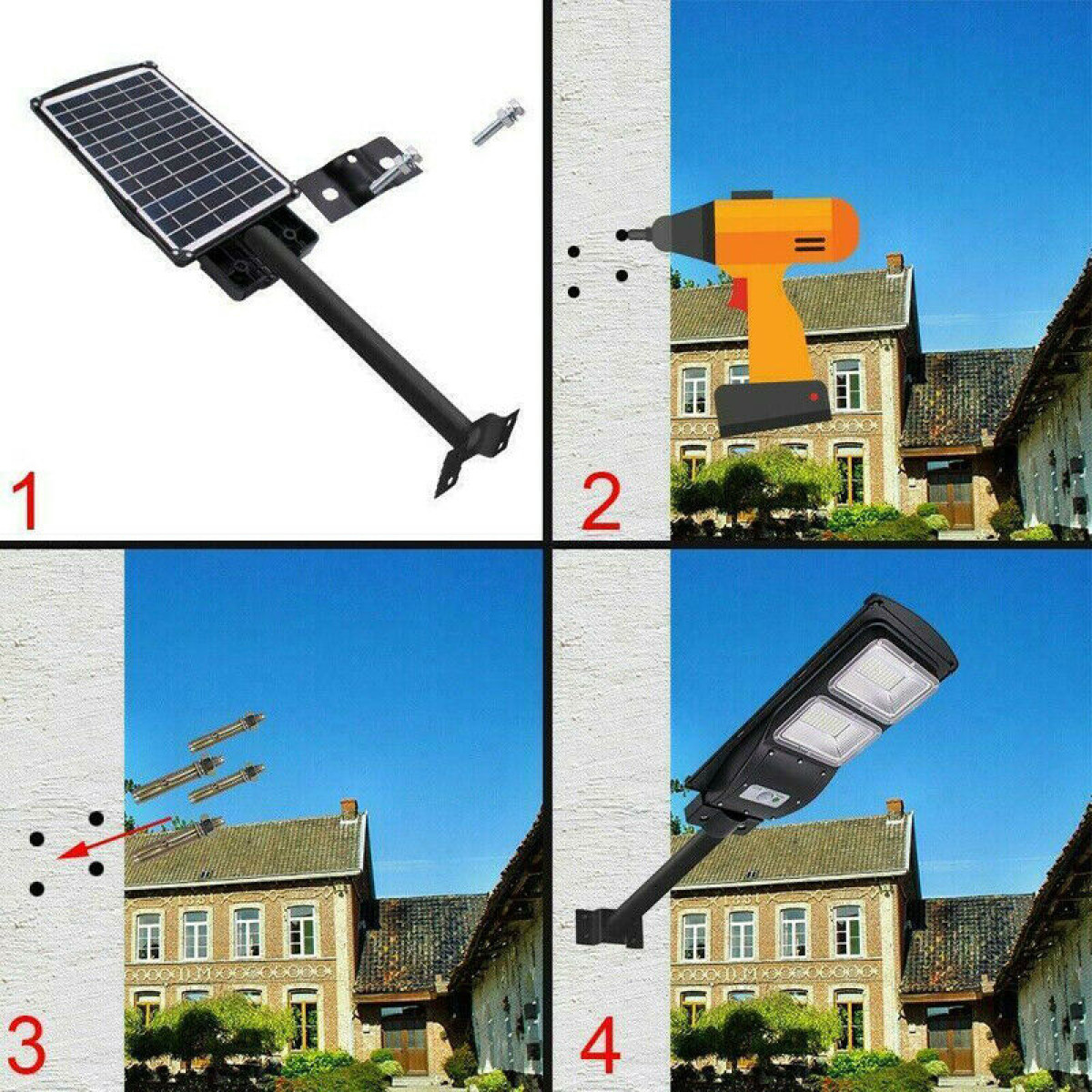 1

2

3

4